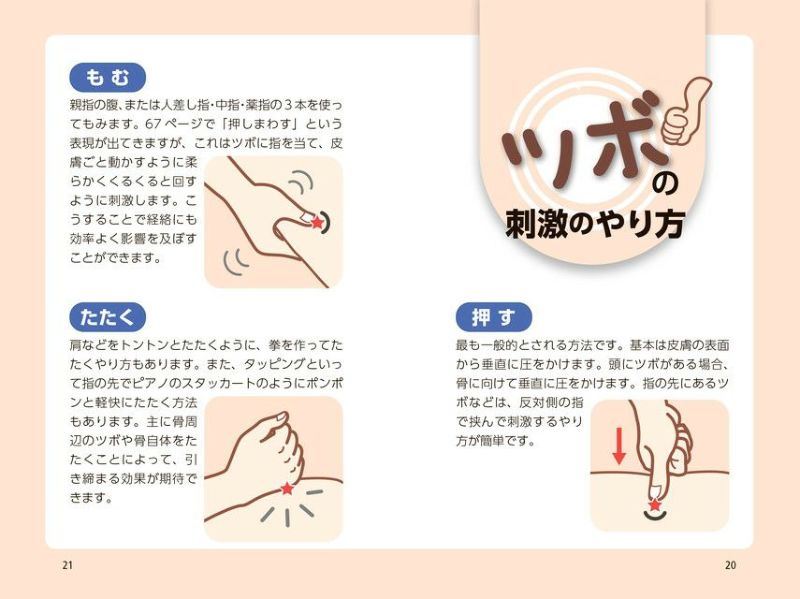 ツボの刺激のやり方

押す

最も一般的とされる方法です。基本は皮膚の表面から垂直に圧をかけます。頭にツボがある場合、骨に向けて垂直に圧をかけます。指の先にあるツボなどは、反対側の指で挟んで刺激するやり方が簡単です。

もむ

親指の腹、または人差し指・中指・薬指の３本を使ってもみます。67ページで「押しまわす」という表現が出てきますが、これはツボに指を当て、皮膚ごと動かすように柔らかくくるくると回すように刺激します。こうすることで経絡にも効率よく影響を及ぼすことができます。

たたく

肩などをトントンとたたくように、拳を作ってたたくやり方もあります。また、タッピングといって指の先でピアノのスタッカートのようにポンポンと軽快にたたく方法もあります。主に骨周辺のツボや骨自体をたたくことによって、引き締まる効果が期待できます。

21

20